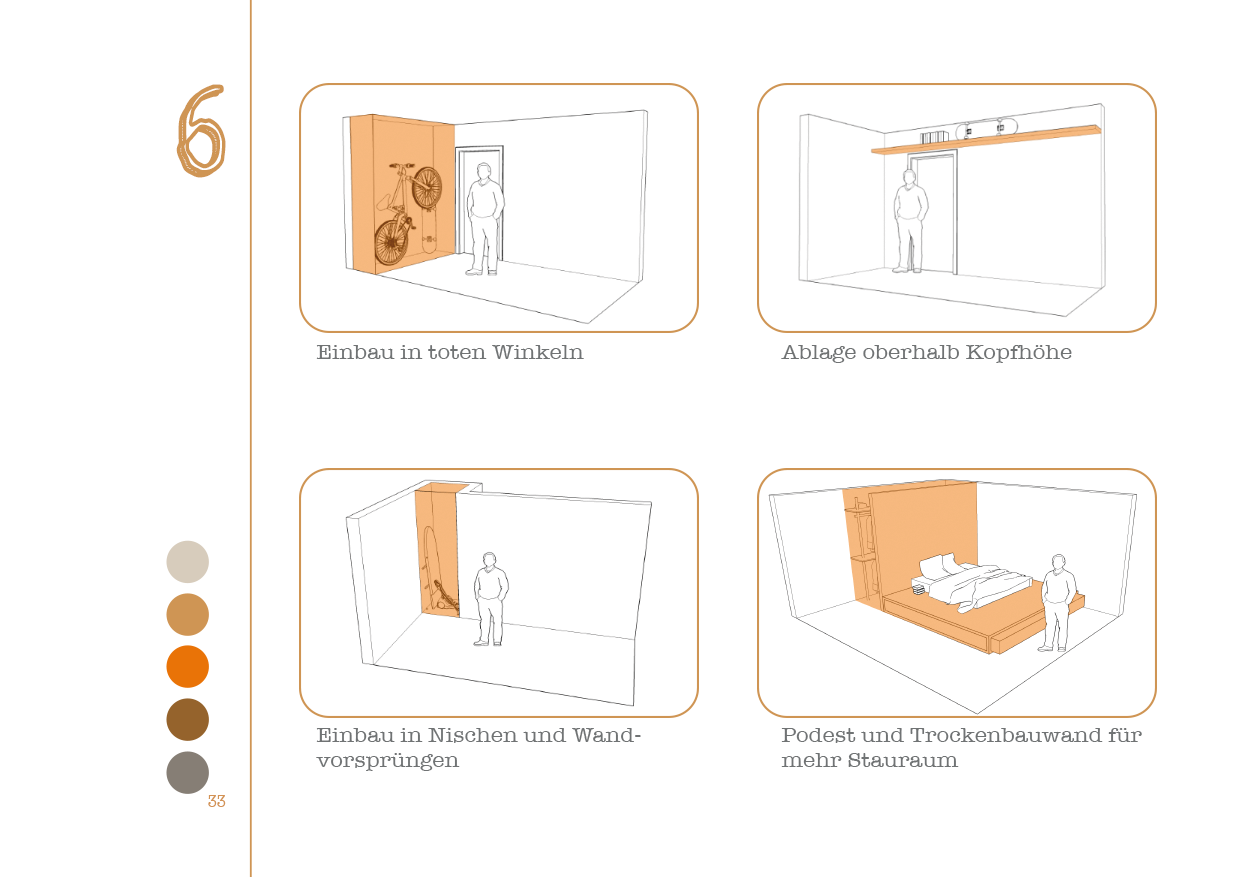 6

Einbau in toten Winkeln

Ablage oberhalb Kopfhöhe

Einbau in Nischen und Wandvorsprüngen

Podest und Trockenbauwand für mehr Stauraum

33